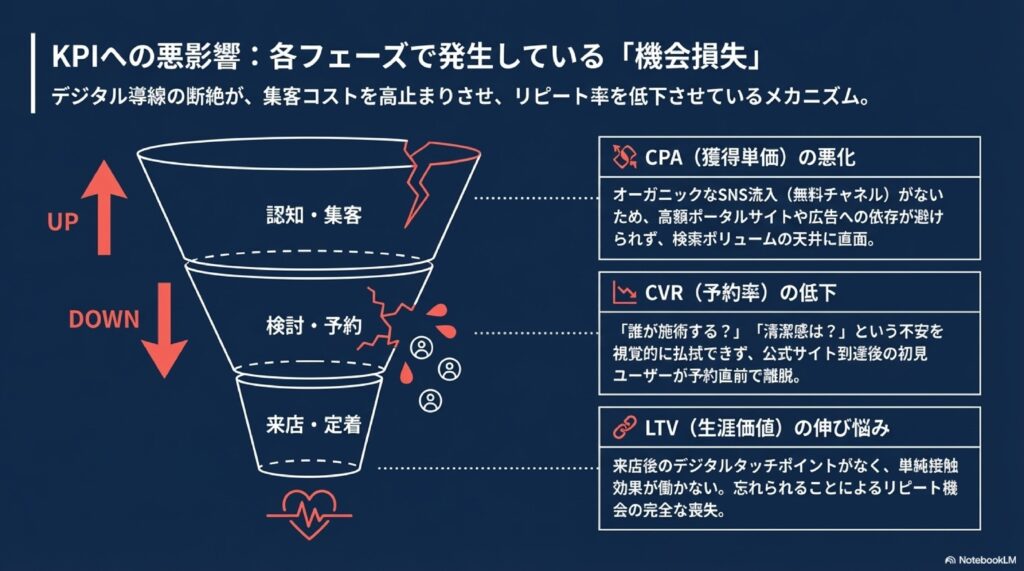 KPIへの悪影響：各フェーズで発生している「機会損失」

デジタル導線の断絶が、集客コストを高止まりさせ、リピート率を低下させているメカニズム。

UP

DOWN

認知・集客

検討・予約

来店・定着

CPA（獲得単価）の悪化

オーガニックなSNS流入（無料チャネル）がないため、高額ポータルサイトや広告への依存が避けられず、検索ボリュームの天井に直面。

CVR（予約率）の低下

「誰が施術する？」「清潔感は？」という不安を視覚的に払拭できず、公式サイト到達後の初見ユーザーが予約直前で離脱。

LTV（生涯価値）の伸び悩み

来店後のデジタルタッチポイントがなく、単純接触効果が働かない。忘れられることによるリピート機会の完全な喪失。

NotebookLM