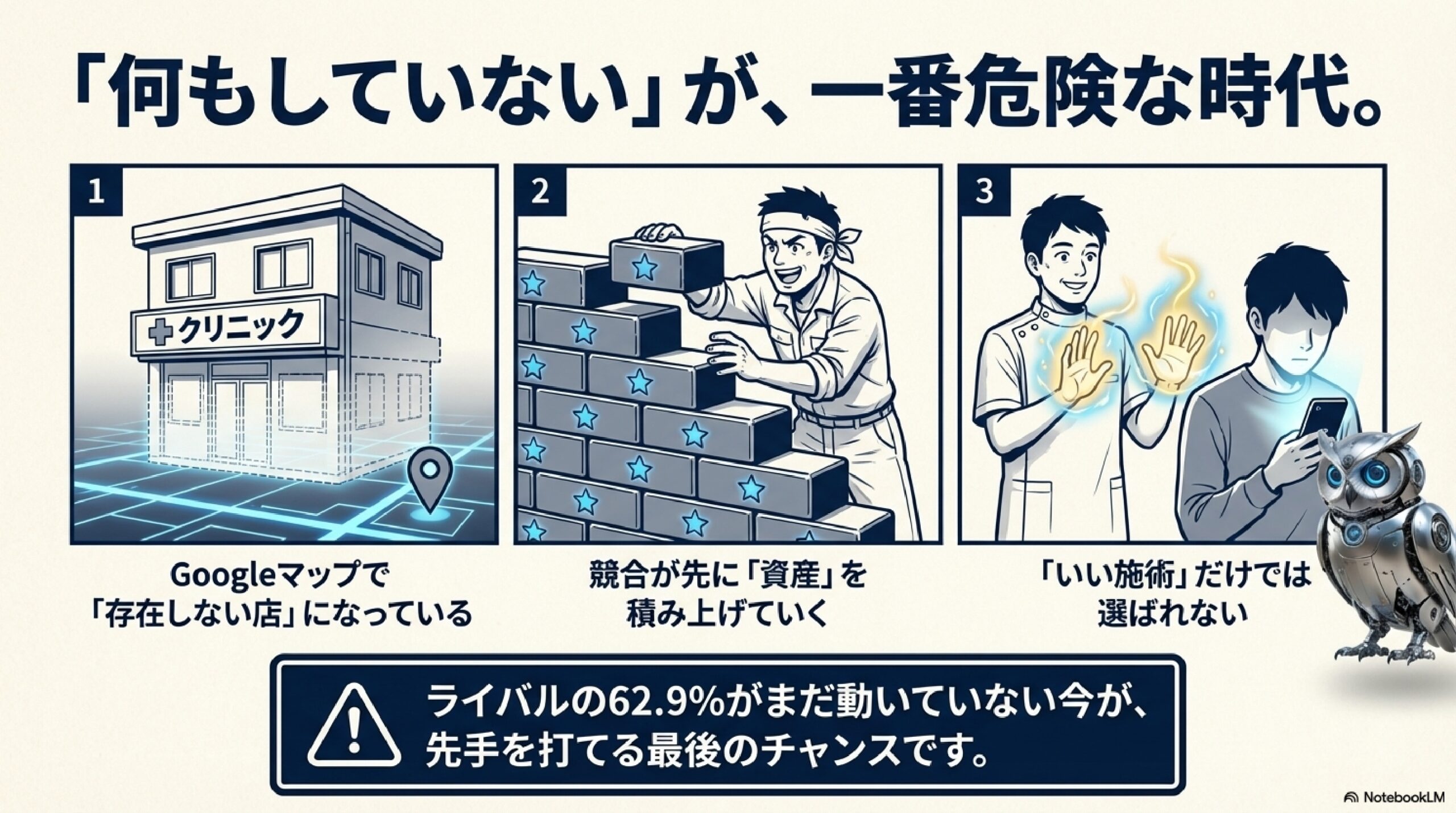 「何もしていない」が、一番危険な時代。

1

クリニック

Googleマップで「存在しない店」になっている

2

競合が先に「資産」を積み上げていく

3

「いい施術」だけでは選ばれない

ライバルの62.9%がまだ動いていない今が、先手を打てる最後のチャンスです。

NotebookLM